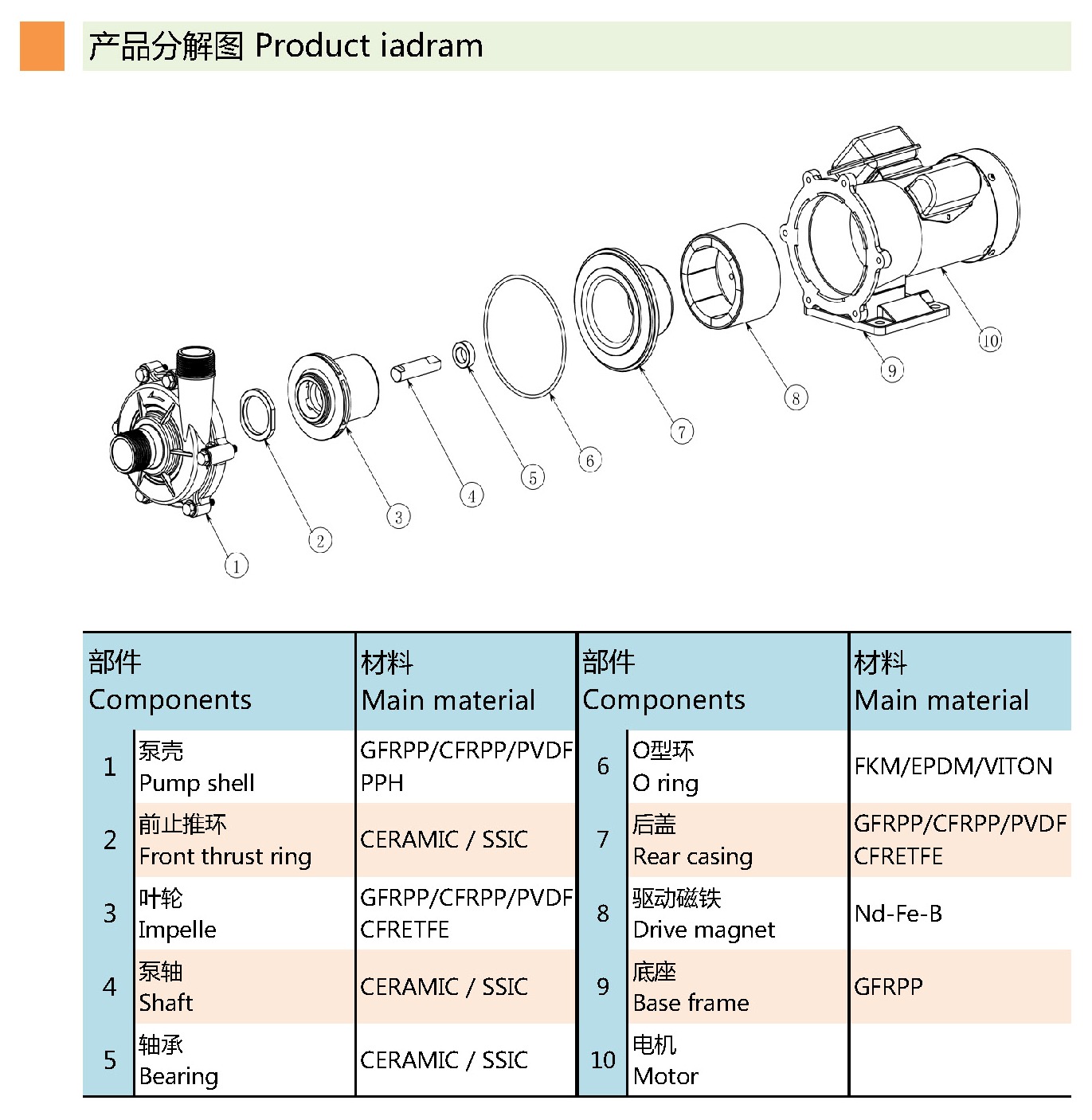 产品分解图 Product iadram

1
2
3
4
5
6
7
8
9
10

| 部件 Components | | 材料 Main material | 部件 Components | | 材料 Main material |
|---|---|---|---|---|---|
| 1 | 泵壳 Pump shell | GFRPP/CFRPP/PVDF PPH | 6 | O型环 O ring | FKM/EPDM/VITON |
| 2 | 前止推环 Front thrust ring | CERAMIC / SSIC | 7 | 后盖 Rear casing | GFRPP/CFRPP/PVDF CFRETFE |
| 3 | 叶轮 Impelle | GFRPP/CFRPP/PVDF CFRETFE | 8 | 驱动磁铁 Drive magnet | Nd-Fe-B |
| 4 | 泵轴 Shaft | CERAMIC / SSIC | 9 | 底座 Base frame | GFRPP |
| 5 | 轴承 Bearing | CERAMIC / SSIC | 10 | 电机 Motor | |